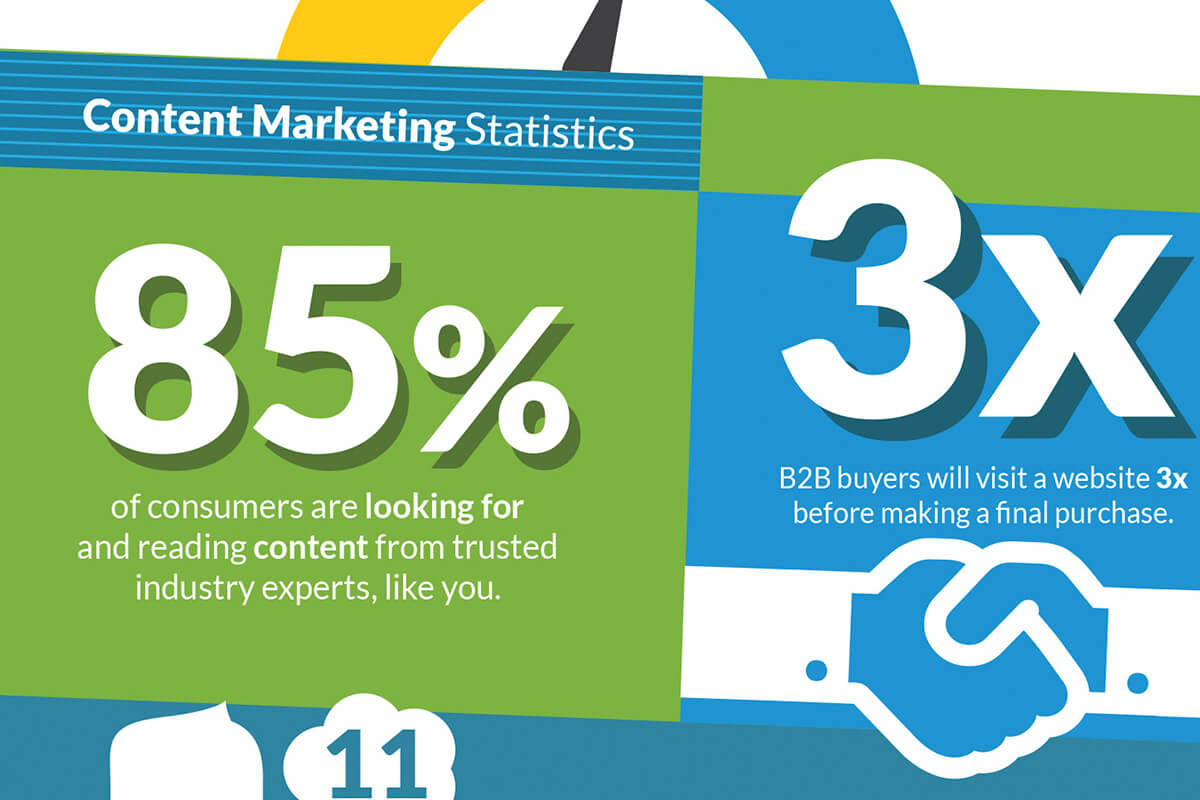 Content Marketing Statistics

85%

of consumers are looking for and reading content from trusted industry experts, like you.

3x

B2B buyers will visit a website 3x before making a final purchase.

11