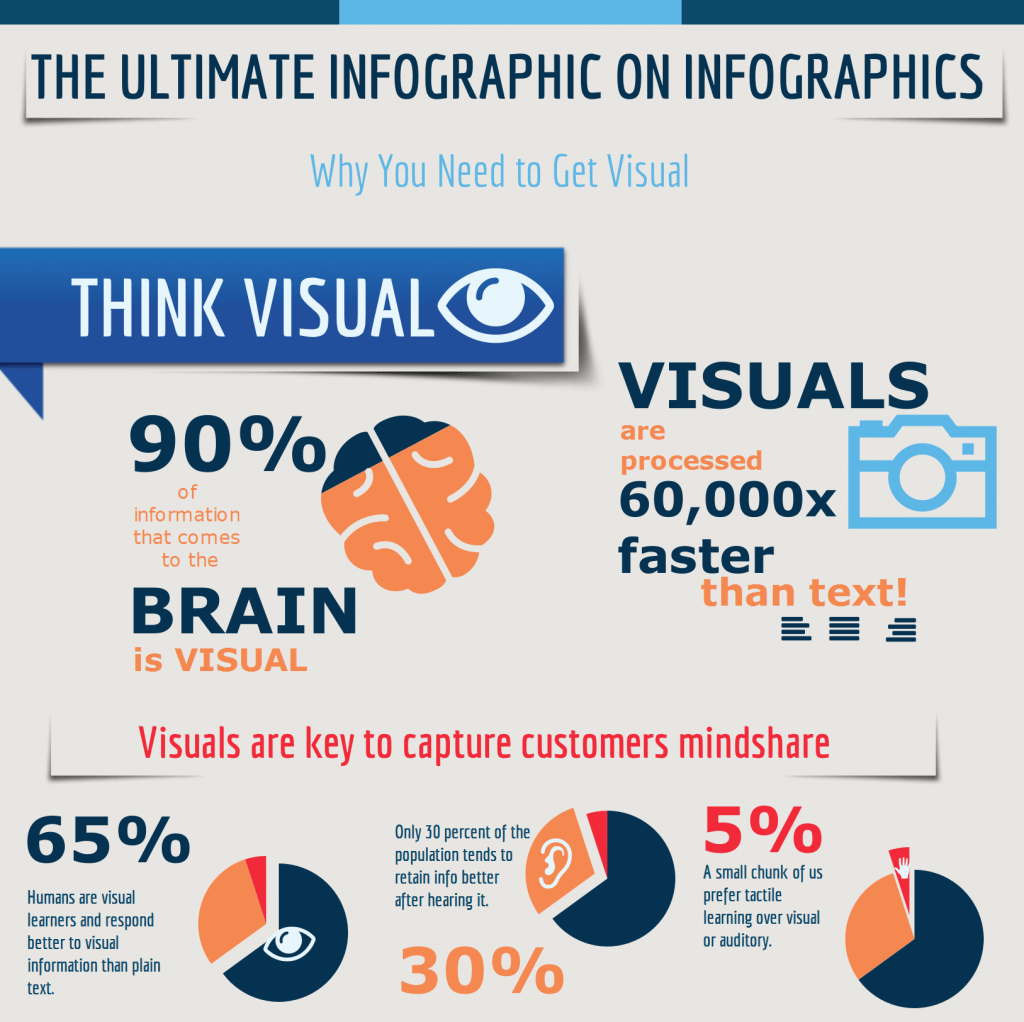 THE ULTIMATE INFOGRAPHIC ON INFOGRAPHICS

Why You Need to Get Visual

THINK VISUAL

90% of information that comes to the BRAIN is VISUAL

VISUALS are processed 60,000x faster than text!

Visuals are key to capture customers mindshare

65%

Humans are visual learners and respond better to visual information than plain text.

Only 30 percent of the population tends to retain info better after hearing it.

30%

5%

A small chunk of us prefer tactile learning over visual or auditory.